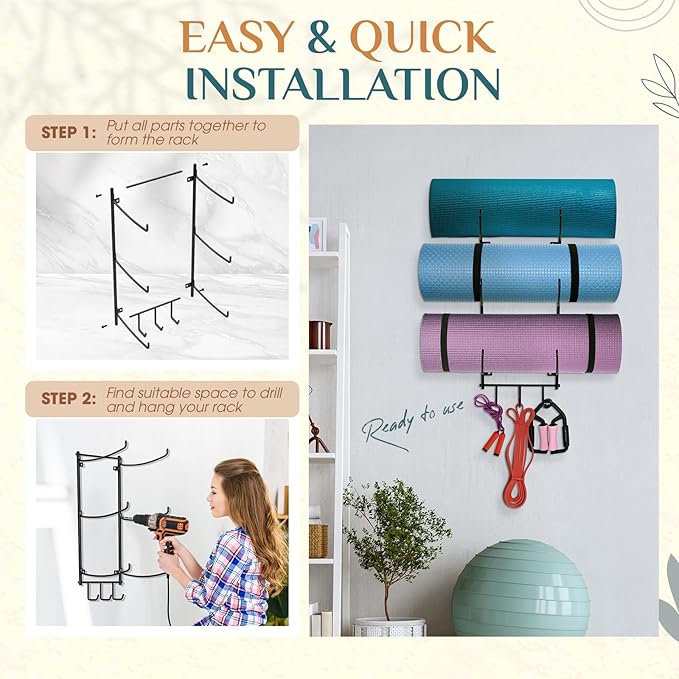 EASY & QUICK
INSTALLATION

STEP 1: Put all parts together to form the rack

STEP 2: Find suitable space to drill and hang your rack

Ready to use