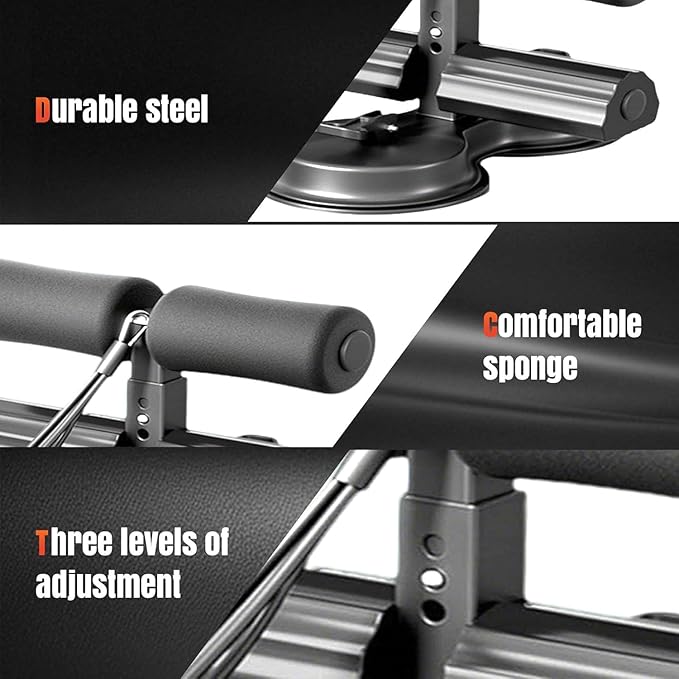 Durable steel

Comfortable sponge

Three levels of adjustment