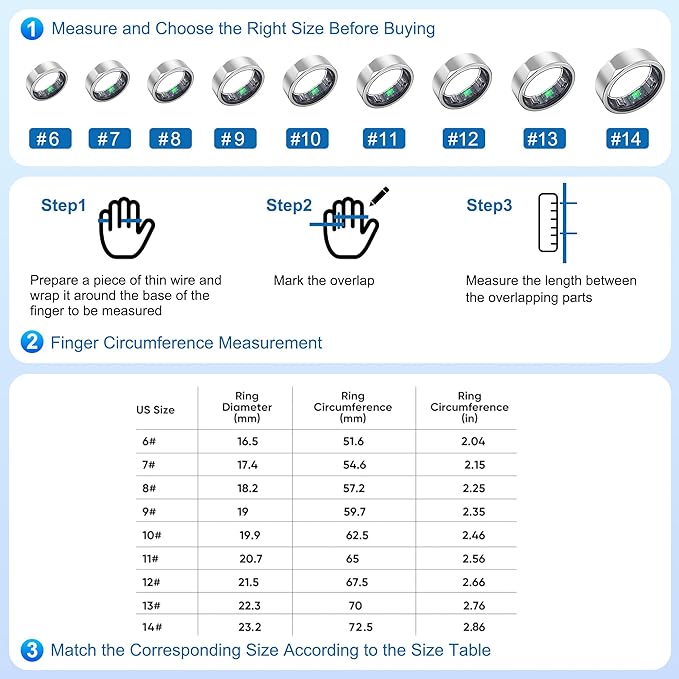 1 Measure and Choose the Right Size Before Buying

#6 #7 #8 #9 #10 #11 #12 #13 #14

Step1

Prepare a piece of thin wire and wrap it around the base of the finger to be measured

Step2

Mark the overlap

Step3

Measure the length between the overlapping parts

2 Finger Circumference Measurement

| US Size | Ring Diameter (mm) | Ring Circumference (mm) | Ring Circumference (in) |
|---|---|---|---|
| 6# | 16.5 | 51.6 | 2.04 |
| 7# | 17.4 | 54.6 | 2.15 |
| 8# | 18.2 | 57.2 | 2.25 |
| 9# | 19 | 59.7 | 2.35 |
| 10# | 19.9 | 62.5 | 2.46 |
| 11# | 20.7 | 65 | 2.56 |
| 12# | 21.5 | 67.5 | 2.66 |
| 13# | 22.3 | 70 | 2.76 |
| 14# | 23.2 | 72.5 | 2.86 |

3 Match the Corresponding Size According to the Size Table