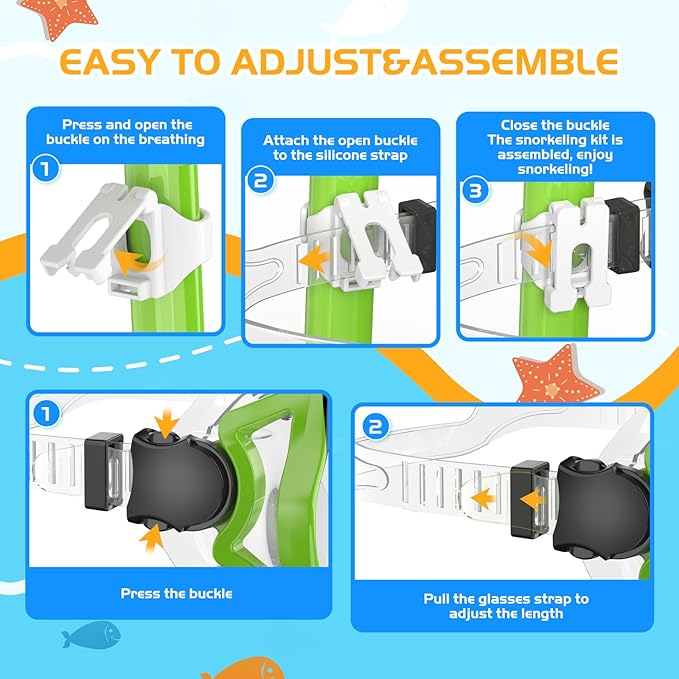 EASY TO ADJUST&ASSEMBLE

Press and open the buckle on the breathing

1

Attach the open buckle to the silicone strap

2

Close the buckle
The snorkeling kit is assembled, enjoy snorkeling!

3

1

Press the buckle

2

Pull the glasses strap to adjust the length