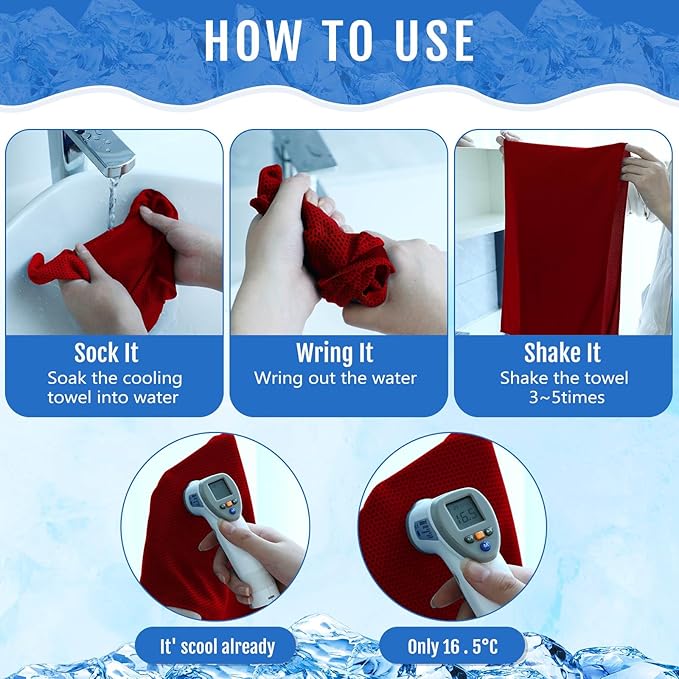 HOW TO USE

Sock It
Soak the cooling towel into water

Wring It
Wring out the water

Shake It
Shake the towel 3~5times

16.5

It' scool already

Only 16 . 5°C