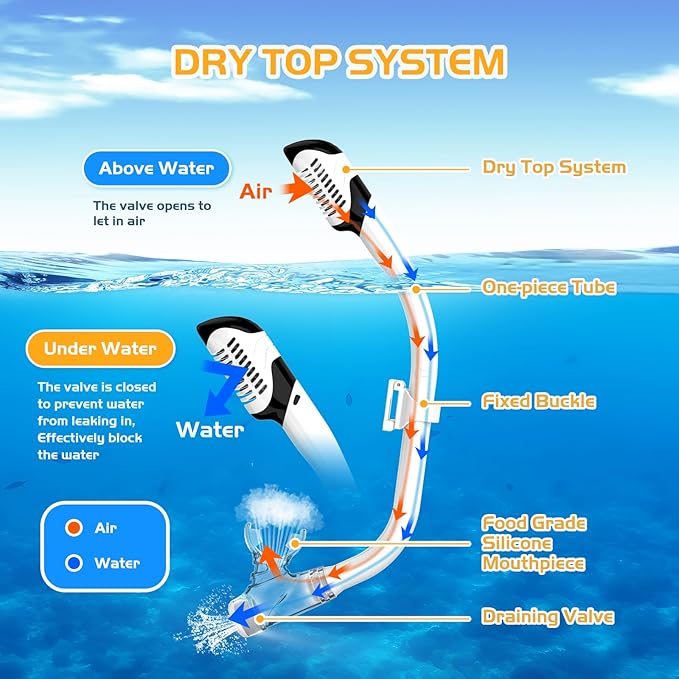 DRY TOP SYSTEM

Above Water

The valve opens to let in air

Air

Dry Top System

One-piece Tube

Under Water

The valve is closed to prevent water from leaking in, Effectively block the water

Water

Fixed Buckle

Air

Water

Food Grade Silicone Mouthpiece

Draining Valve