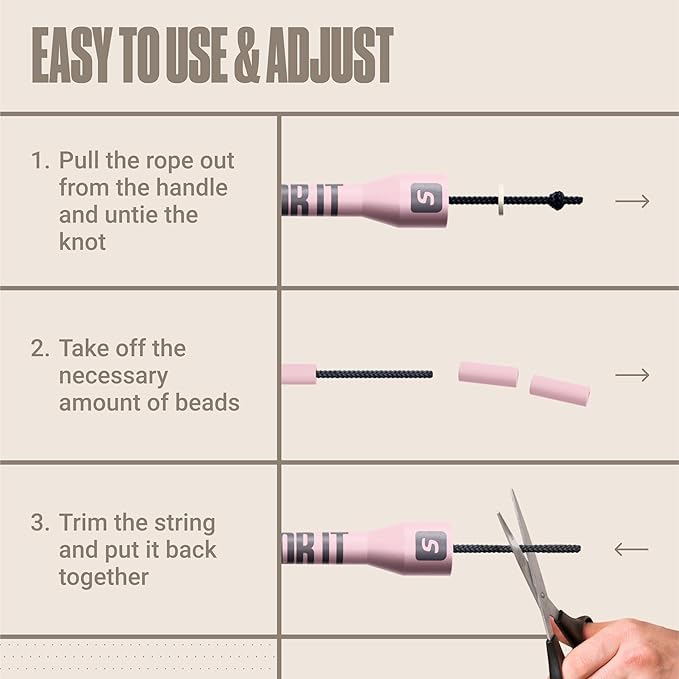 EASY TO USE & ADJUST

1. Pull the rope out from the handle and untie the knot

R IT

S

2. Take off the necessary amount of beads

3. Trim the string and put it back together

R IT

S