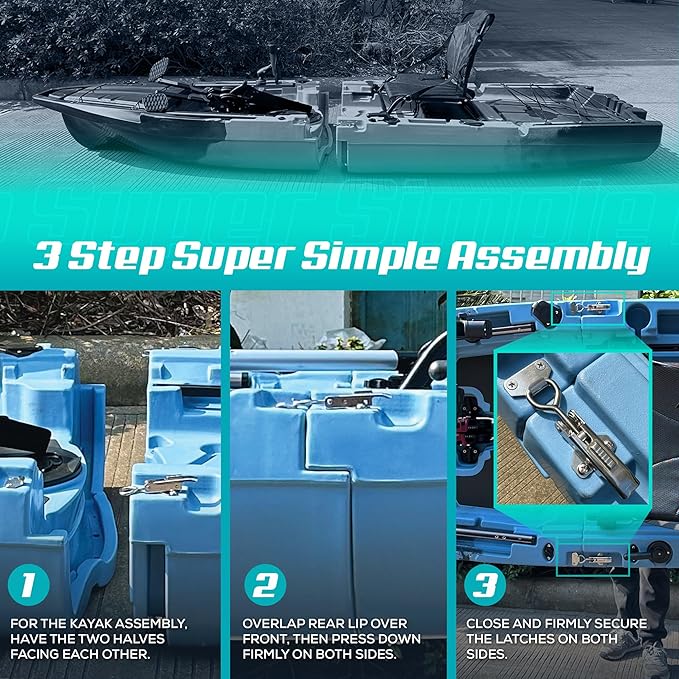 3 Step Super Simple Assembly

1

FOR THE KAYAK ASSEMBLY, HAVE THE TWO HALVES FACING EACH OTHER.

2

OVERLAP REAR LIP OVER FRONT, THEN PRESS DOWN FIRMLY ON BOTH SIDES.

3

CLOSE AND FIRMLY SECURE THE LATCHES ON BOTH SIDES.