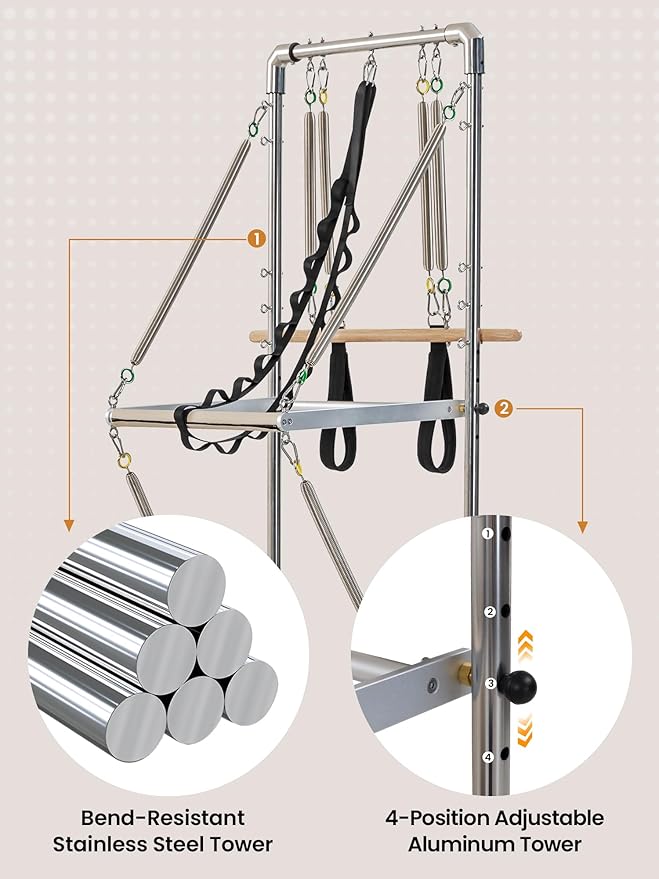 1
2
1
2
3
4
Bend-Resistant Stainless Steel Tower
4-Position Adjustable Aluminum Tower