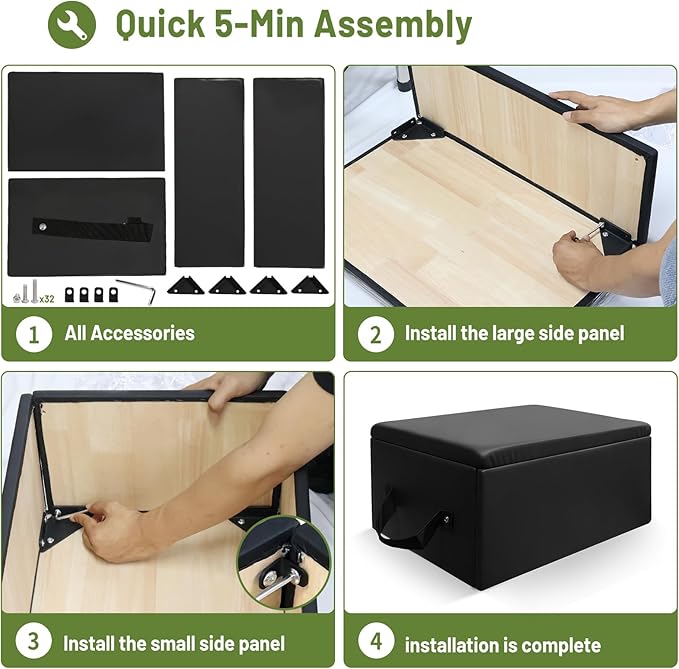 Quick 5-Min Assembly

x32

1 All Accessories

2 Install the large side panel

3 Install the small side panel

4 installation is complete