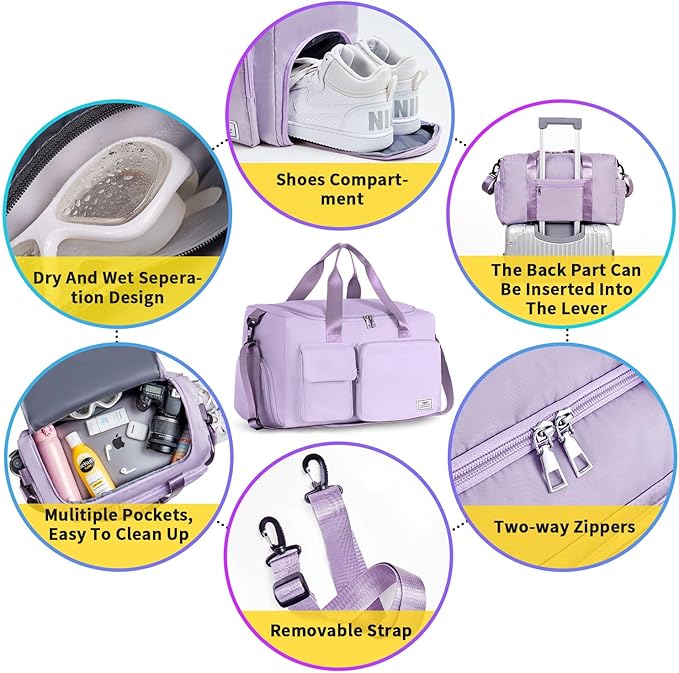 Shoes Compartment

Dry And Wet Seperation Design

The Back Part Can Be Inserted Into The Lever

Mulitiple Pockets, Easy To Clean Up

Two-way Zippers

Removable Strap