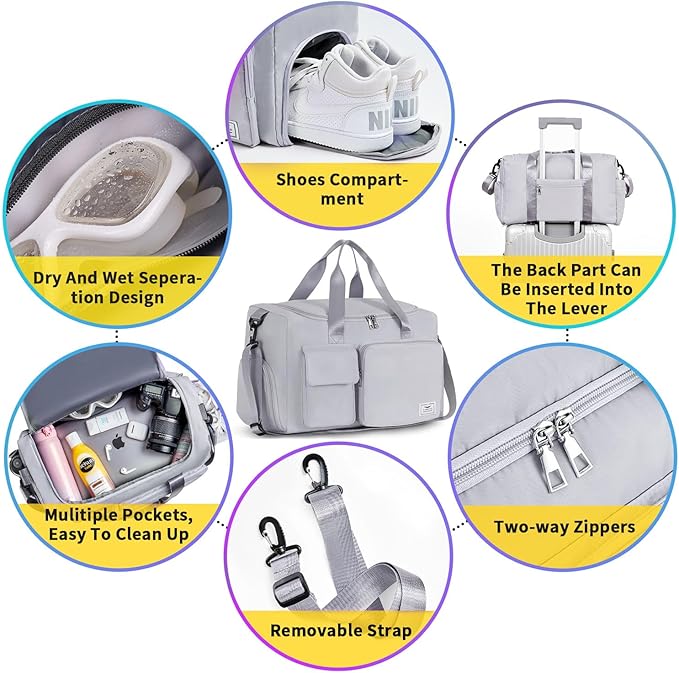 Shoes Compartment

Dry And Wet Seperation Design

The Back Part Can Be Inserted Into The Lever

Mulitiple Pockets, Easy To Clean Up

Two-way Zippers

Removable Strap