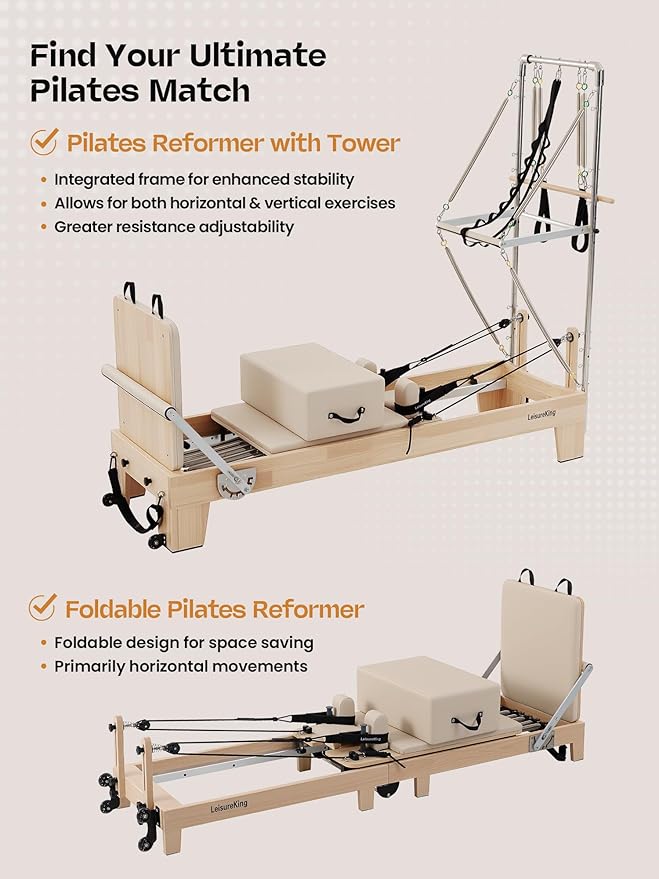 Find Your Ultimate Pilates Match

Pilates Reformer with Tower

• Integrated frame for enhanced stability
• Allows for both horizontal & vertical exercises
• Greater resistance adjustability

LeisureKing

Foldable Pilates Reformer

• Foldable design for space saving
• Primarily horizontal movements

LeisureKing

LeisureKing