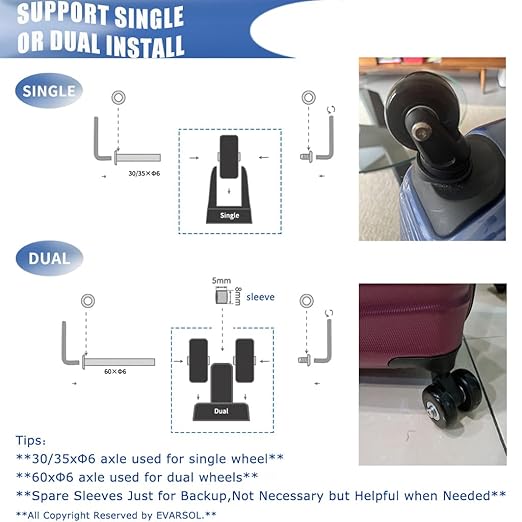 SUPPORT SINGLE OR DUAL INSTALL

SINGLE

30/35×Φ6

Single

DUAL

5mm

8mm

sleeve

60×Φ6

Dual

Tips:
**30/35xΦ6 axle used for single wheel**
**60xΦ6 axle used for dual wheels**
**Spare Sleeves Just for Backup,Not Necessary but Helpful when Needed**
**All Copyright Reserved by EVARSOL.**