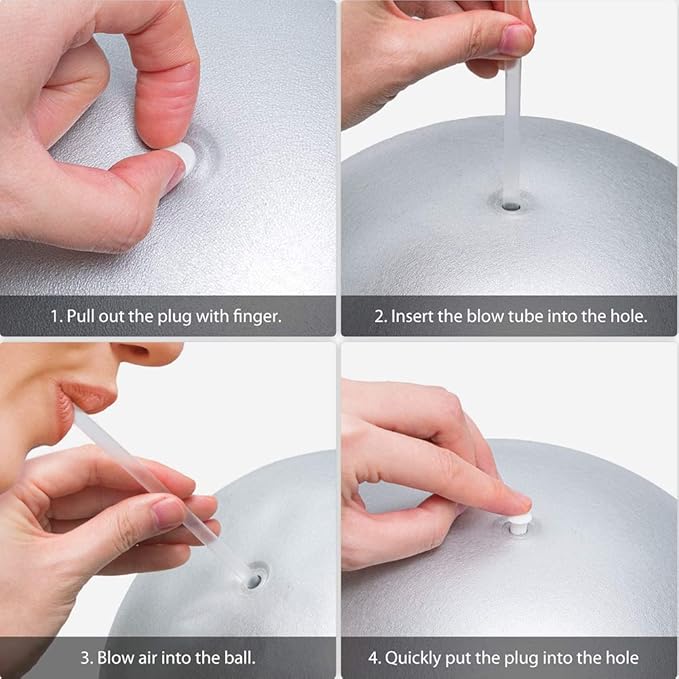 1. Pull out the plug with finger.

2. Insert the blow tube into the hole.

3. Blow air into the ball.

4. Quickly put the plug into the hole